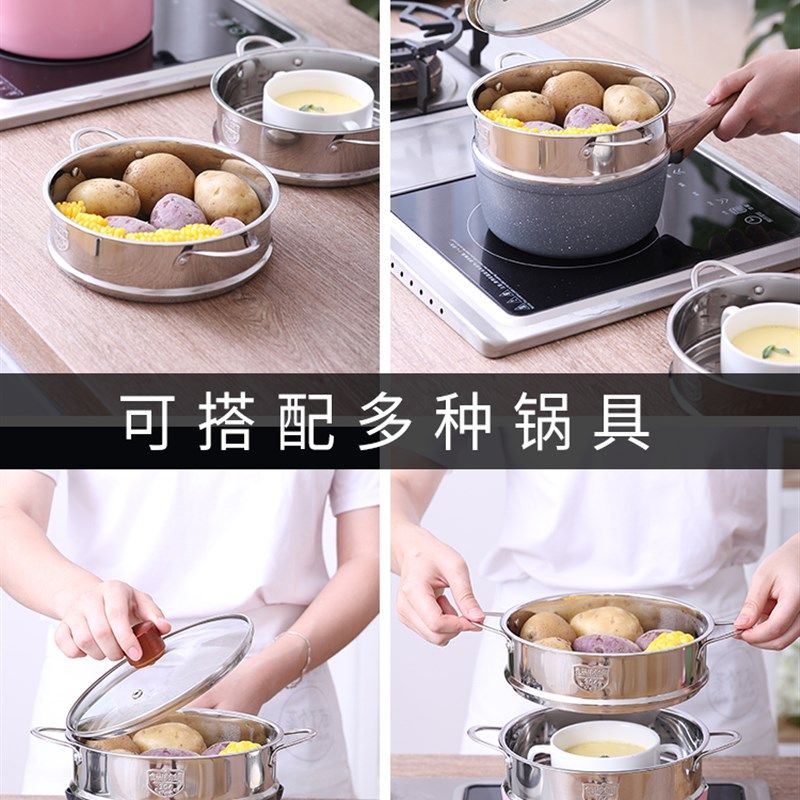 可搭配多种锅具