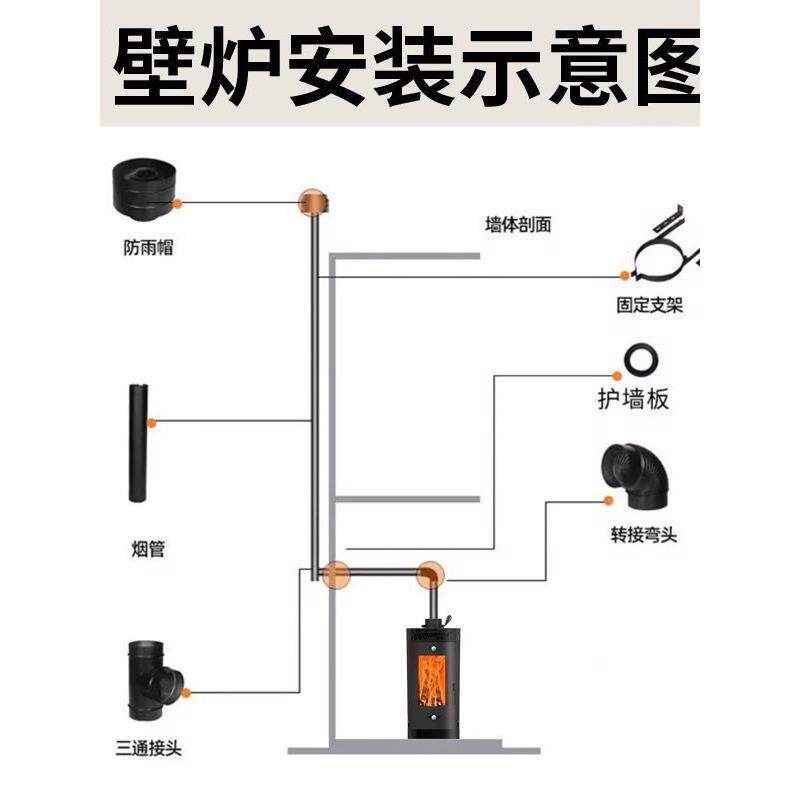 壁炉安装示意图

防雨帽

墙体剖面

固定支架

护墙板

烟管

转接弯头

三通接头