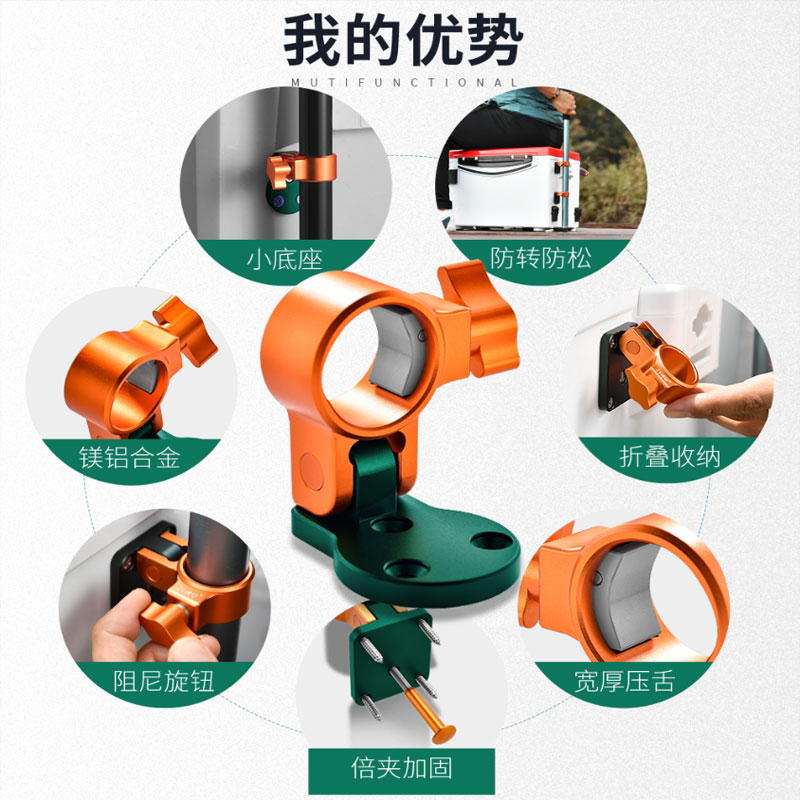 我的优势
MUTIFUNCTIONAL

小底座

防转防松

镁铝合金

折叠收纳

阻尼旋钮

宽厚压舌

倍夹加固