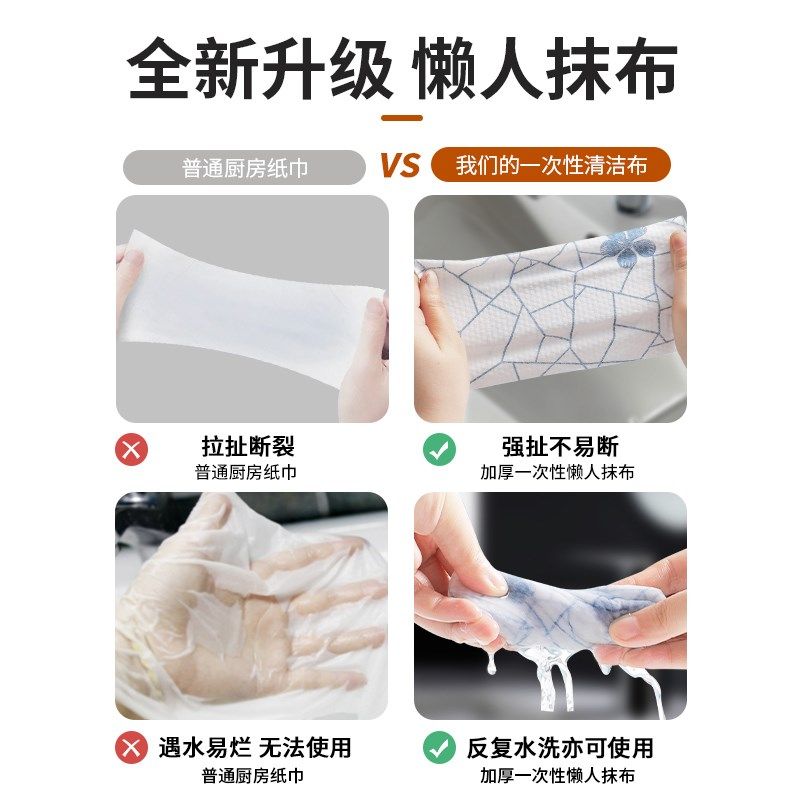 全新升级 懒人抹布

普通厨房纸巾

VS

我们的一次性清洁布

拉扯断裂
普通厨房纸巾

强扯不易断
加厚一次性懒人抹布

遇水易烂 无法使用
普通厨房纸巾

反复水洗亦可使用
加厚一次性懒人抹布