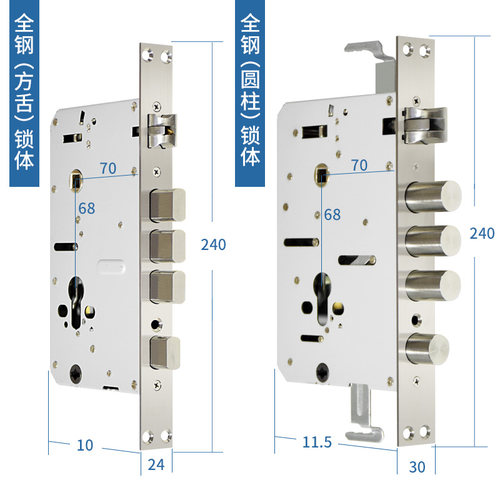 全钢（方舌）锁体

70

68

240

10

24

全钢（圆柱）锁体

70

68

240

11.5

30