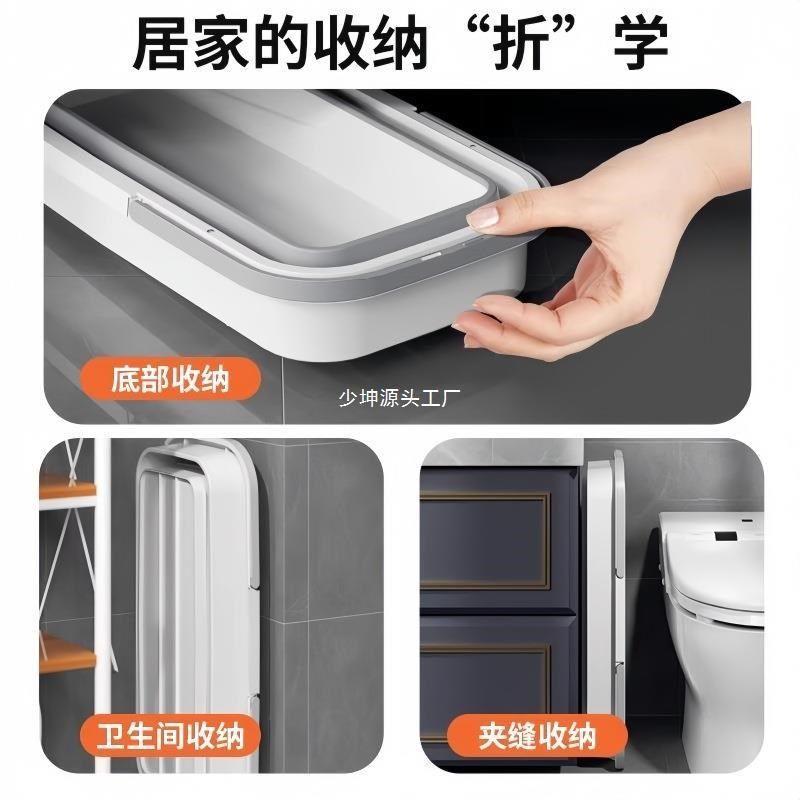 居家的收纳“折”学

底部收纳

少坤源头工厂

卫生间收纳

夹缝收纳