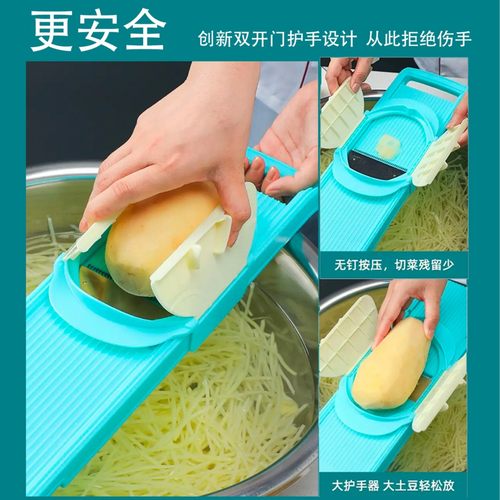 更安全

创新双开门护手设计 从此拒绝伤手

无钉按压，切菜残留少

大护手器 大土豆轻松放