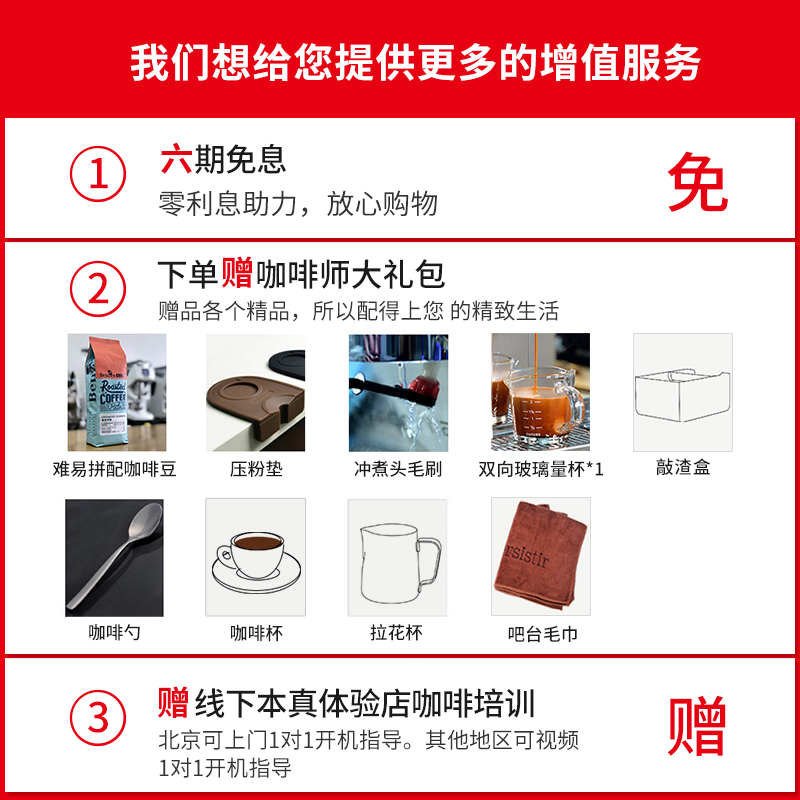 我们想给您提供更多的增值服务

①
六期免息
零利息助力，放心购物
免

②
下单赠咖啡师大礼包
赠品各个精品，所以配得上您 的精致生活

Roasted COFFEE

难易拼配咖啡豆
压粉垫
冲煮头毛刷
双向玻璃量杯*1
敲渣盒
咖啡勺
咖啡杯
拉花杯
rsistir
吧台毛巾

③
赠 线下本真体验店咖啡培训
北京可上门1对1开机指导。其他地区可视频1对1开机指导
赠