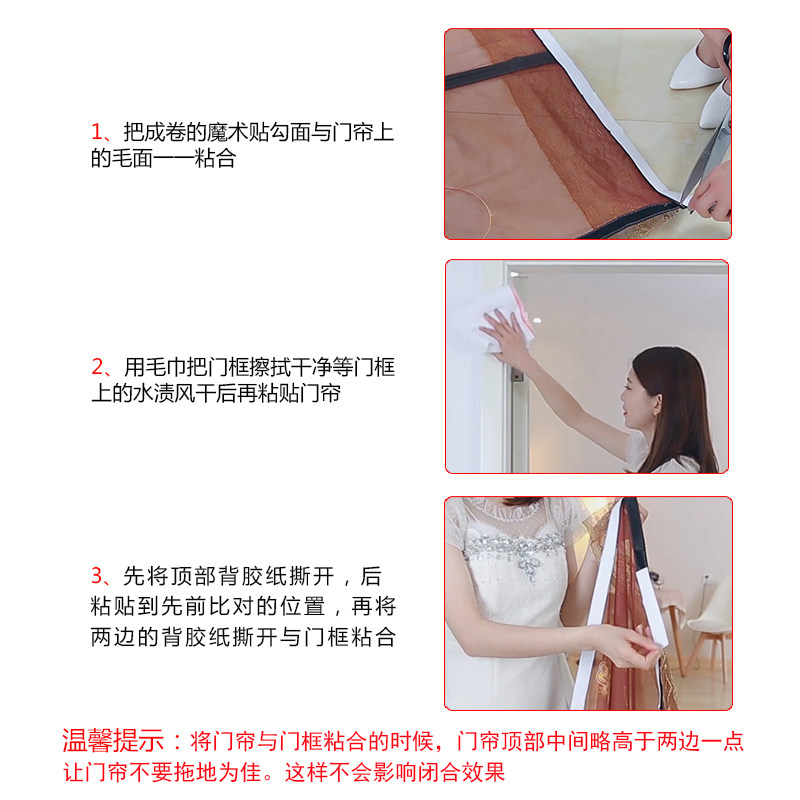 1、把成卷的魔术贴勾面与门帘上的毛面一一粘合

2、用毛巾把门框擦拭干净等门框上的水渍风干后再粘贴门帘

3、先将顶部背胶纸撕开，后粘贴到先前比对的位置，再将两边的背胶纸撕开与门框粘合

温馨提示：将门帘与门框粘合的时候，门帘顶部中间略高于两边一点让门帘不要拖地为佳。这样不会影响闭合效果