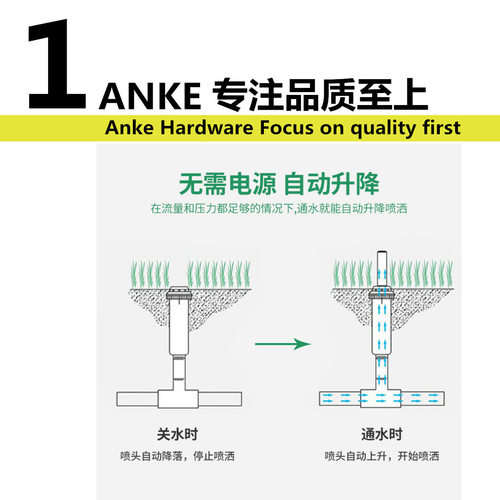 1 ANKE 专注品质至上

Anke Hardware Focus on quality first

无需电源 自动升降

在流量和压力都足够的情况下,通水就能自动升降喷洒

关水时

喷头自动降落，停止喷洒

通水时

喷头自动上升，开始喷洒