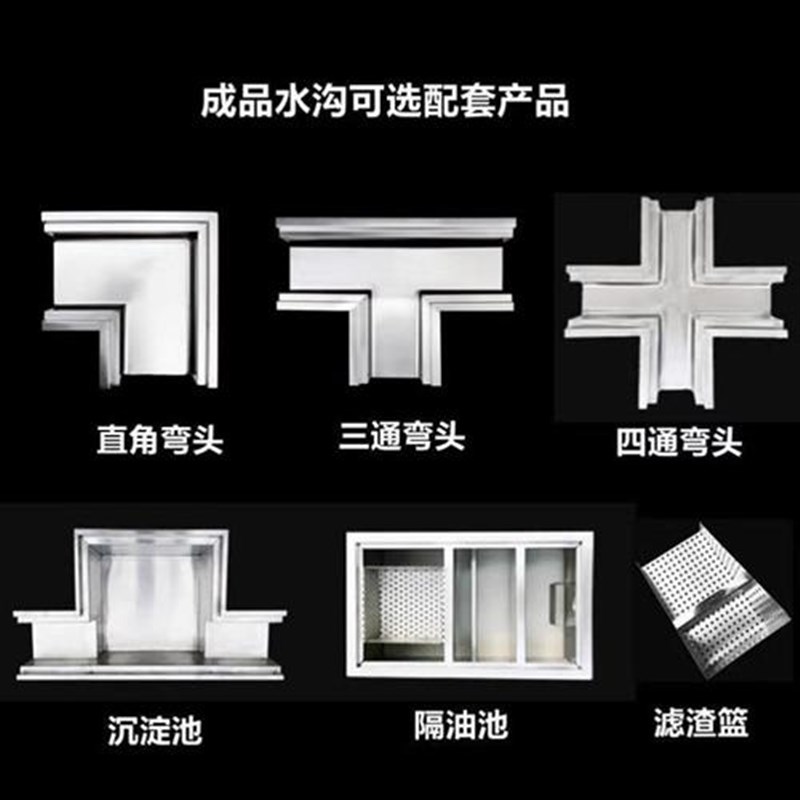 成品水沟可选配套产品

直角弯头

三通弯头

四通弯头

沉淀池

隔油池

滤渣篮