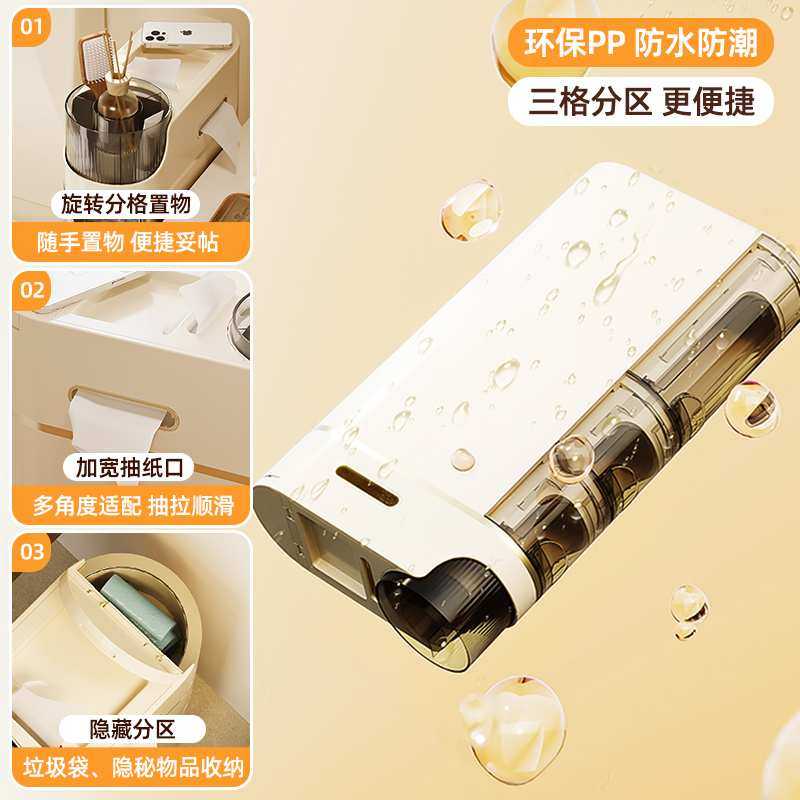 01
旋转分格置物
随手置物 便捷妥帖

02
加宽抽纸口
多角度适配 抽拉顺滑

03
隐藏分区
垃圾袋、隐秘物品收纳

环保PP 防水防潮
三格分区 更便捷