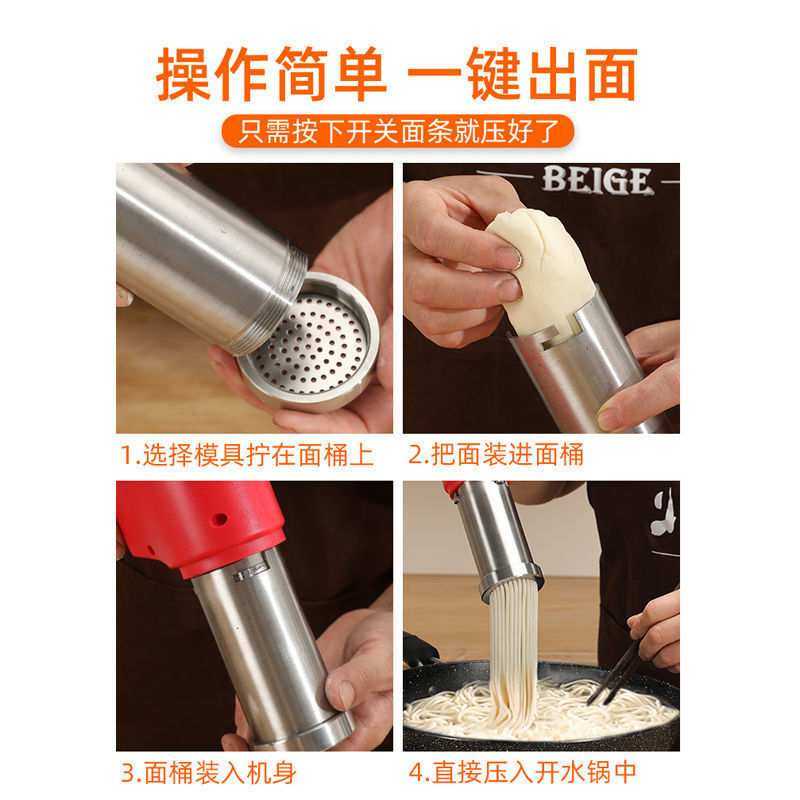 操作简单 一键出面

只需按下开关面条就压好了

BEIGE

1.选择模具拧在面桶上

2.把面装进面桶

3.面桶装入机身

4.直接压入开水锅中