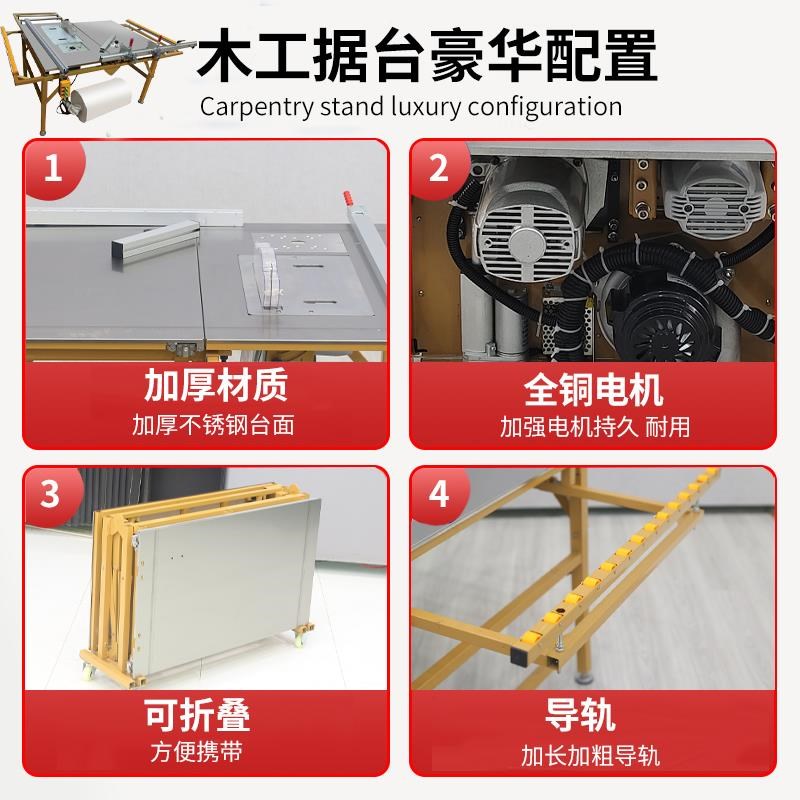 木工据台豪华配置
Carpentry stand luxury configuration

1
加厚材质
加厚不锈钢台面

2
全铜电机
加强电机持久 耐用

3
可折叠
方便携带

4
导轨
加长加粗导轨