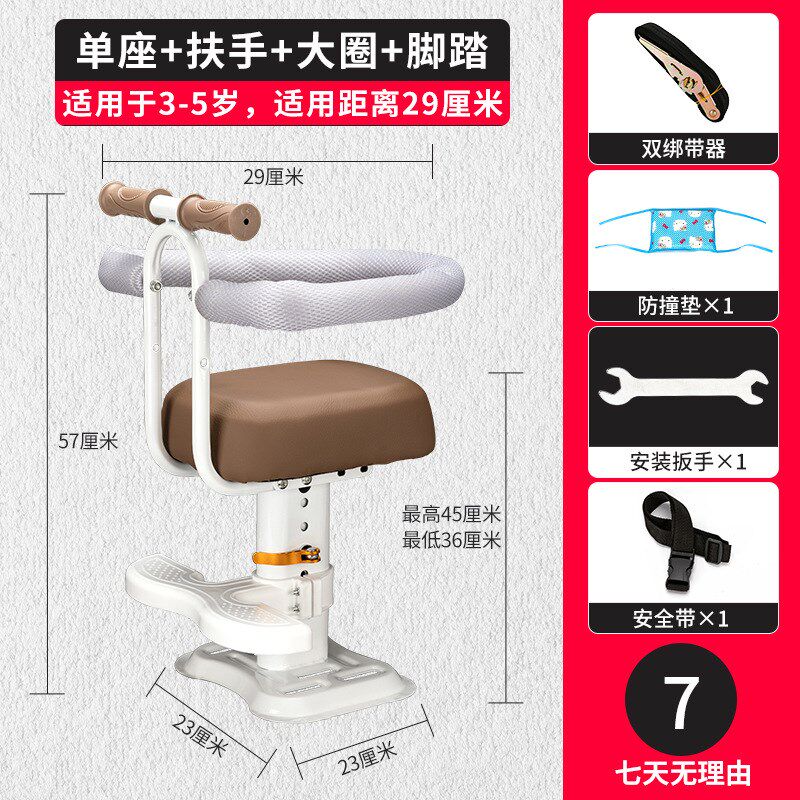 单座+扶手+大圈+脚踏

适用于3-5岁，适用距离29厘米

29厘米

57厘米

最高45厘米
最低36厘米

23厘米

23厘米

双绑带器

防撞垫×1

安装扳手×1

安全带×1

7

七天无理由