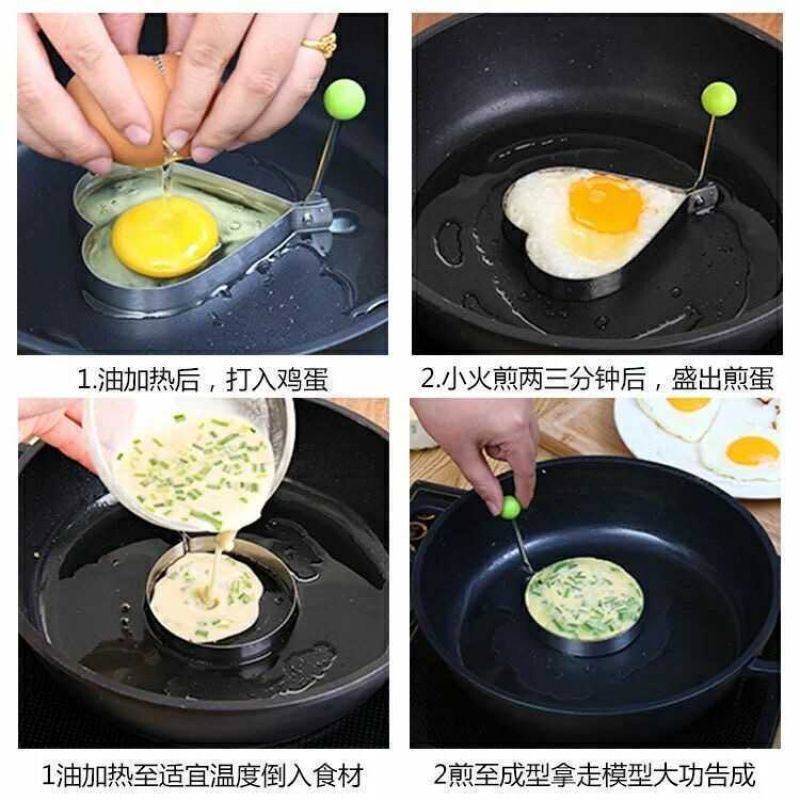 1.油加热后，打入鸡蛋

2.小火煎两三分钟后，盛出煎蛋

1油加热至适宜温度倒入食材

2煎至成型拿走模型大功告成