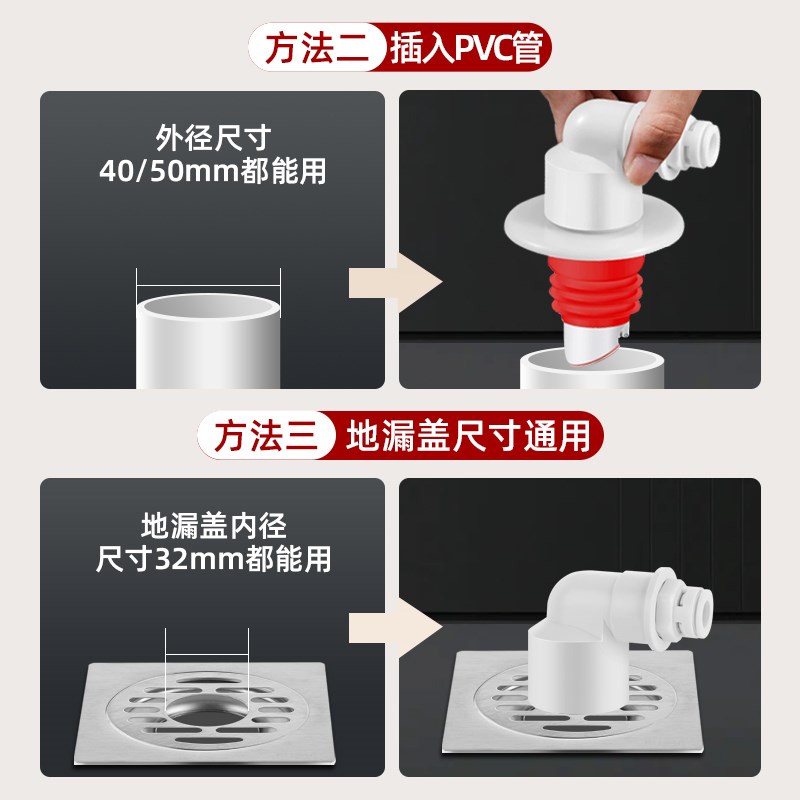 方法二 插入PVC管

外径尺寸
40/50mm都能用

方法三 地漏盖尺寸通用

地漏盖内径
尺寸32mm都能用