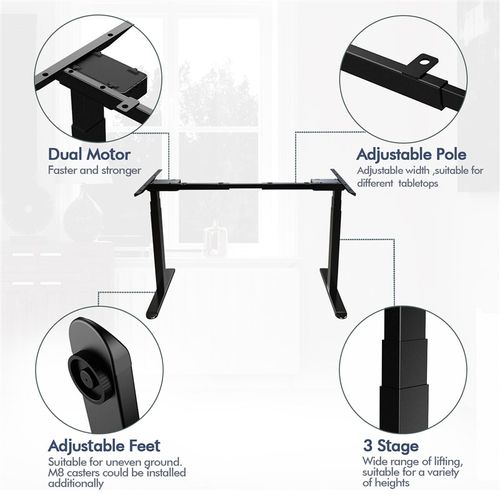 Dual Motor
Faster and stronger

Adjustable Pole
Adjustable width ,suitable for different tabletops

Adjustable Feet
Suitable for uneven ground. M8 casters could be installed additionally

3 Stage
Wide range of lifting, suitable for a variety of heights