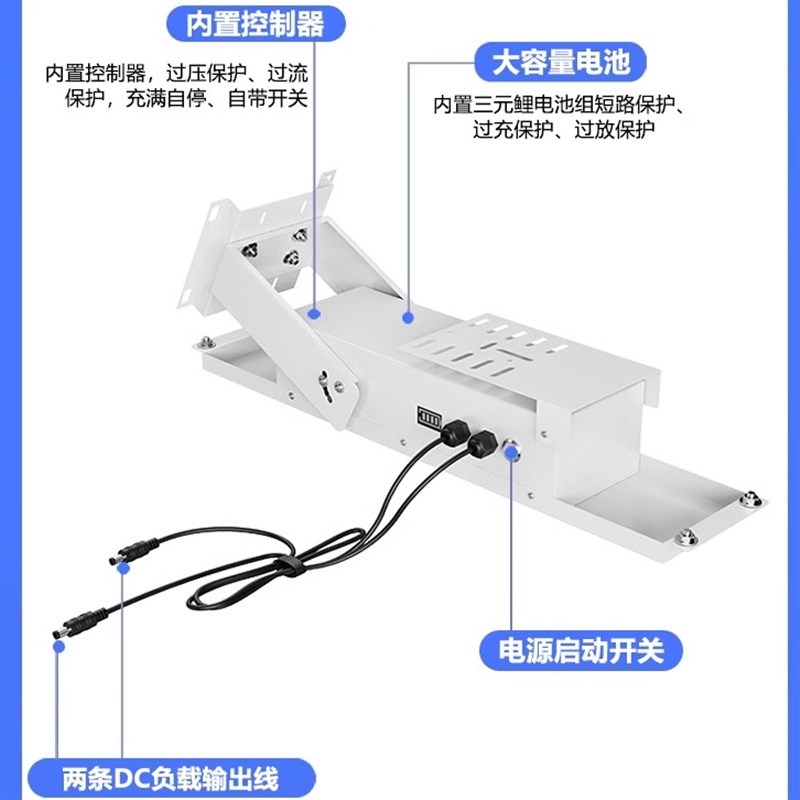 内置控制器

内置控制器，过压保护、过流保护，充满自停、自带开关

大容量电池

内置三元鲤电池组短路保护、过充保护、过放保护

电源启动开关

两条DC负载输出线