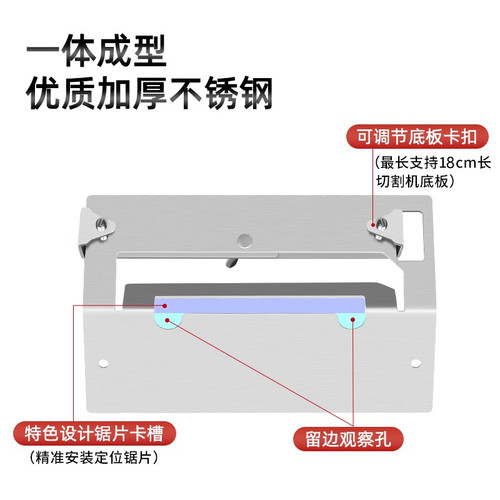 一体成型
优质加厚不锈钢

可调节底板卡扣
（最长支持18cm长切割机底板）

特色设计锯片卡槽
（精准安装定位锯片）

留边观察孔