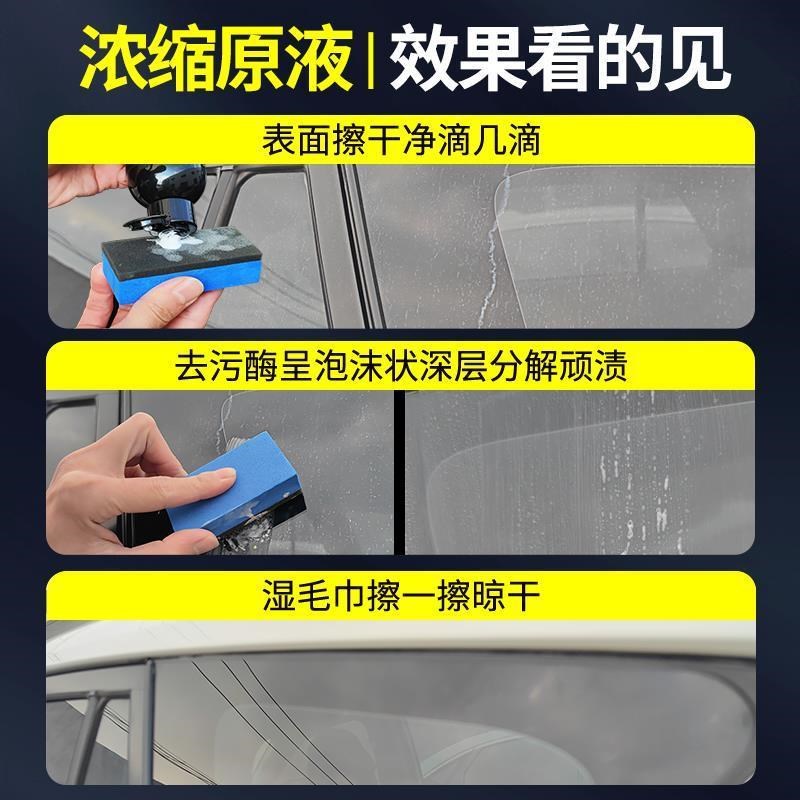 浓缩原液 | 效果看的见

表面擦干净滴几滴

去污酶呈泡沫状深层分解顽渍

湿毛巾擦一擦晾干