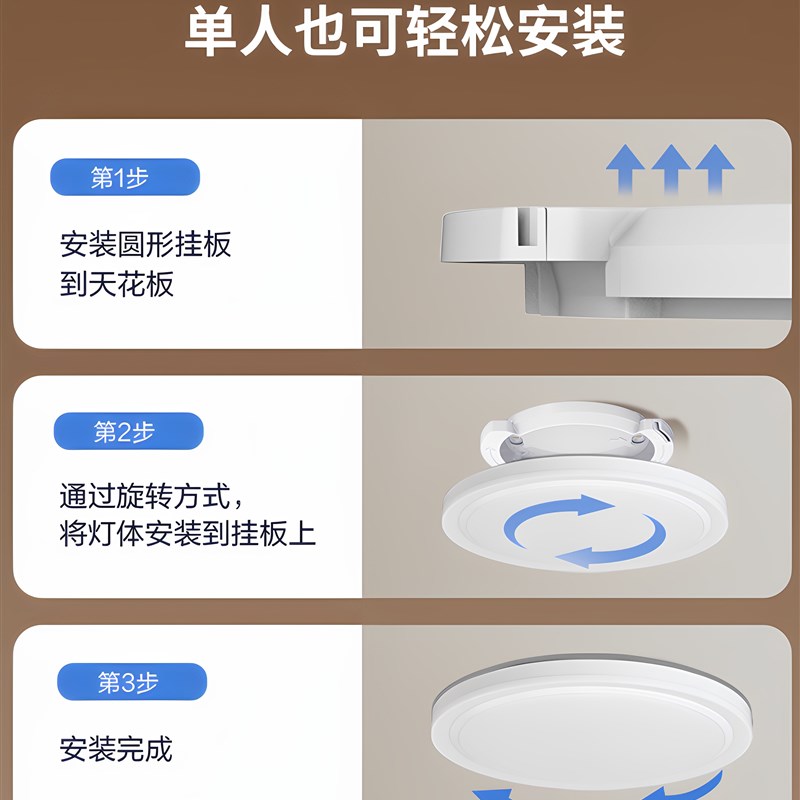 单人也可轻松安装

第1步

安装圆形挂板到天花板

第2步

通过旋转方式，将灯体安装到挂板上

第3步

安装完成