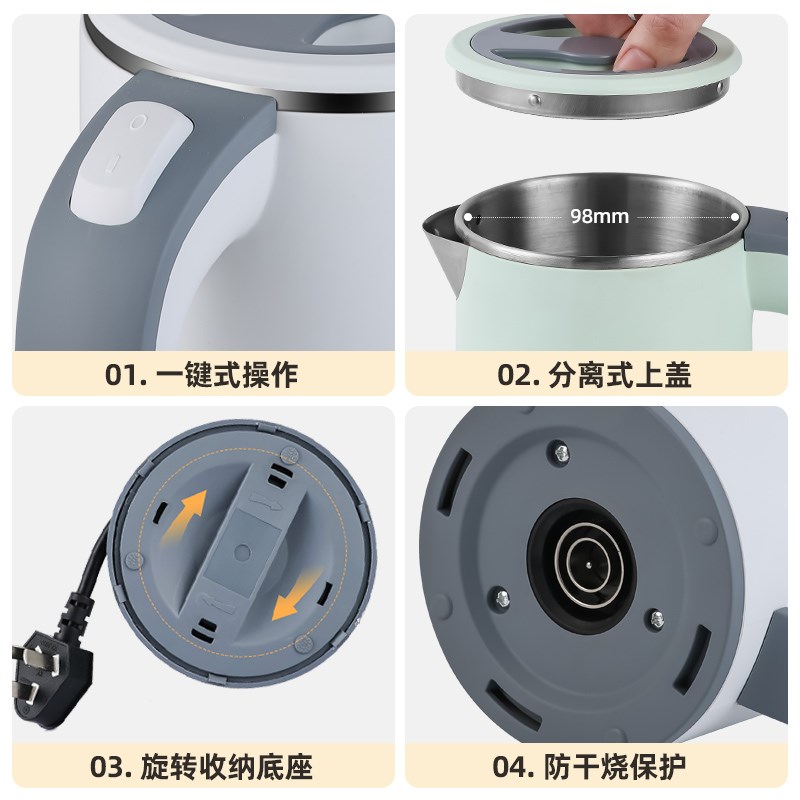 O
I

01. 一键式操作

98mm

02. 分离式上盖

03. 旋转收纳底座

04. 防干烧保护