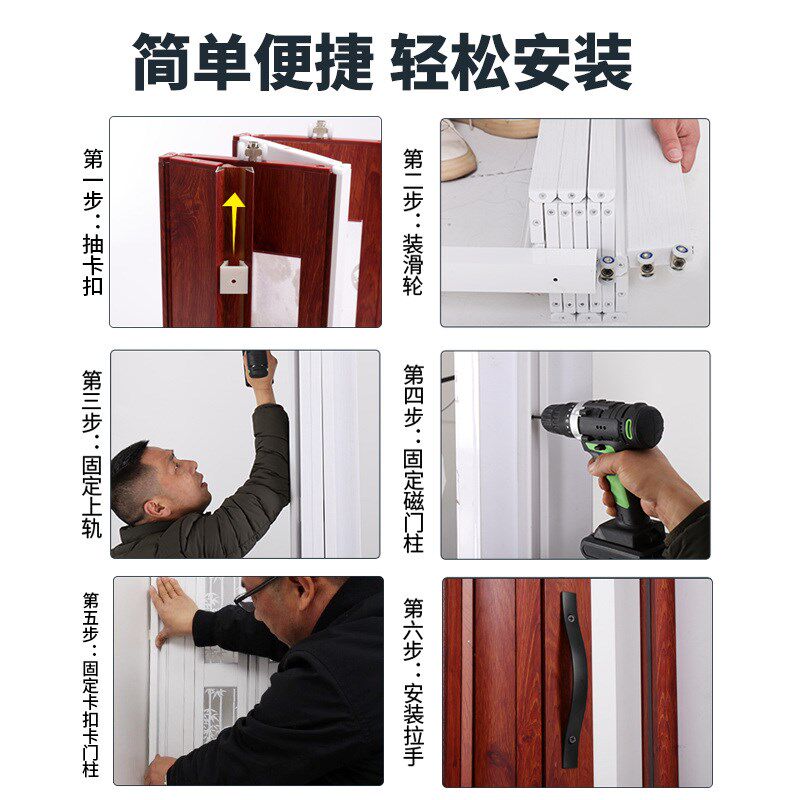 简单便捷 轻松安装

第一步：抽卡扣

第二步：装滑轮

第三步：固定上轨

第四步：固定磁门柱

第五步：固定卡扣卡门柱

第六步：安装拉手