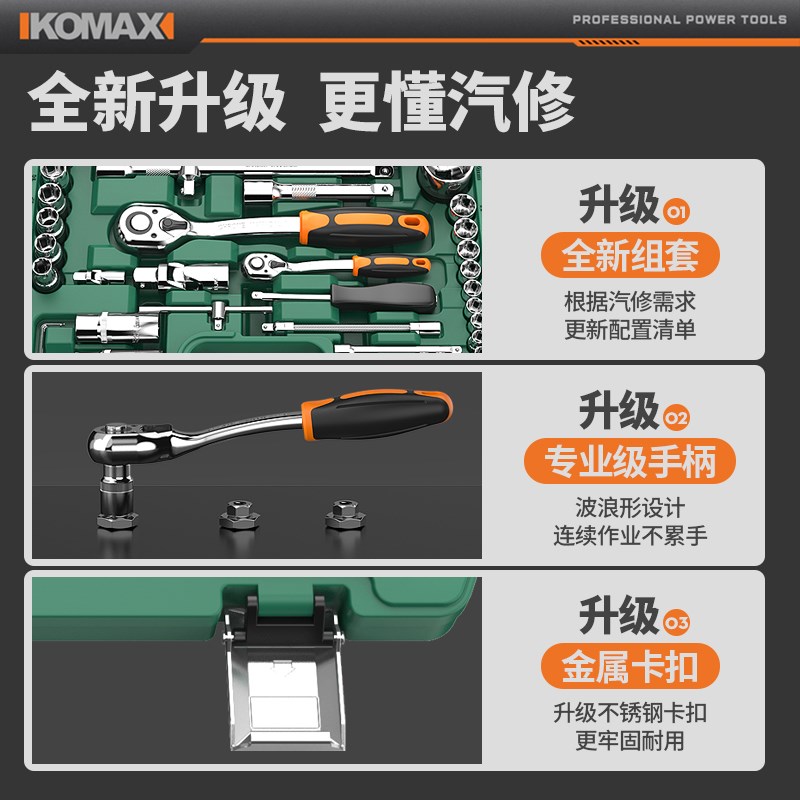 KOMAX

PROFESSIONAL POWER TOOLS

全新升级 更懂汽修

升级 01

全新组套

根据汽修需求
更新配置清单

升级 02

专业级手柄

波浪形设计
连续作业不累手

升级 03

金属卡扣

升级不锈钢卡扣
更牢固耐用