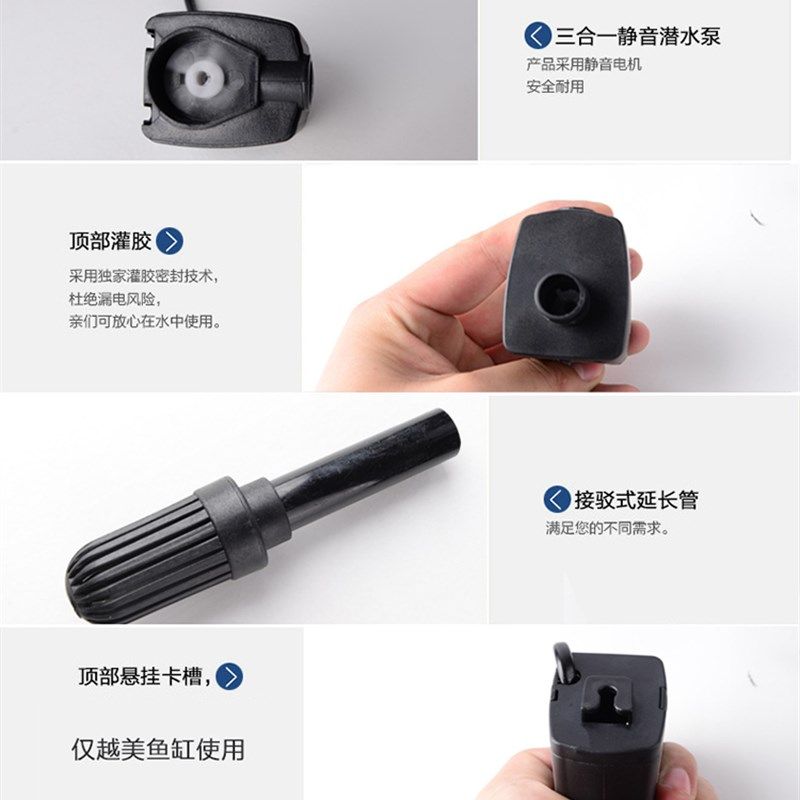 三合一静音潜水泵
产品采用静音电机
安全耐用

顶部灌胶
采用独家灌胶密封技术，
杜绝漏电风险，
亲们可放心在水中使用。

接驳式延长管
满足您的不同需求。

顶部悬挂卡槽，

仅越美鱼缸使用