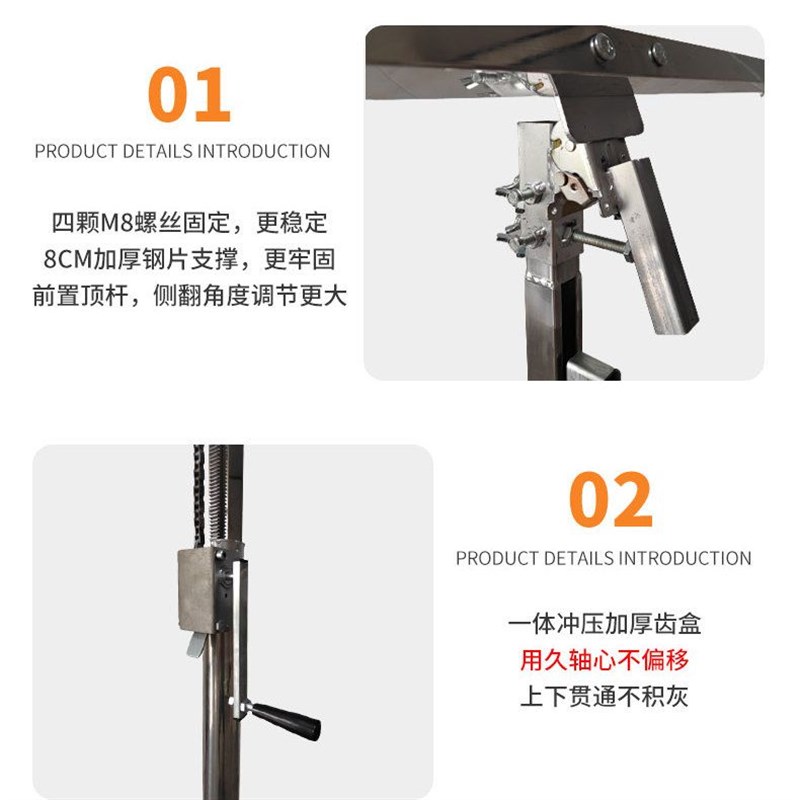 01

PRODUCT DETAILS INTRODUCTION

四颗M8螺丝固定，更稳定
8CM加厚钢片支撑，更牢固
前置顶杆，侧翻角度调节更大

02

PRODUCT DETAILS INTRODUCTION

一体冲压加厚齿盒
用久轴心不偏移
上下贯通不积灰