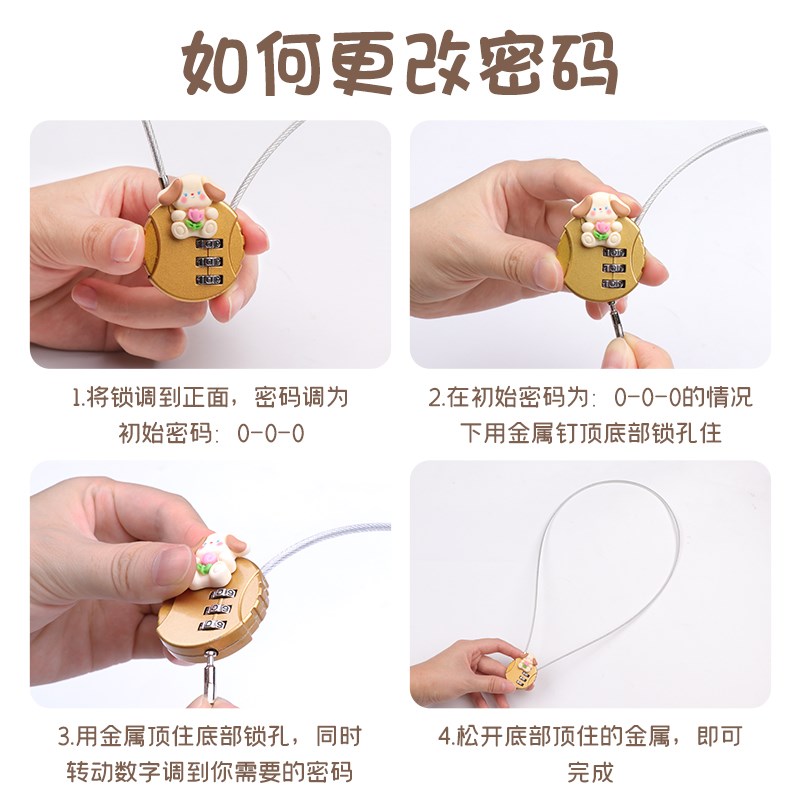 如何更改密码

1.将锁调到正面，密码调为初始密码：0-0-0

2.在初始密码为：0-0-0的情况下用金属钉顶底部锁孔住

3.用金属顶住底部锁孔，同时转动数字调到你需要的密码

4.松开底部顶住的金属，即可完成