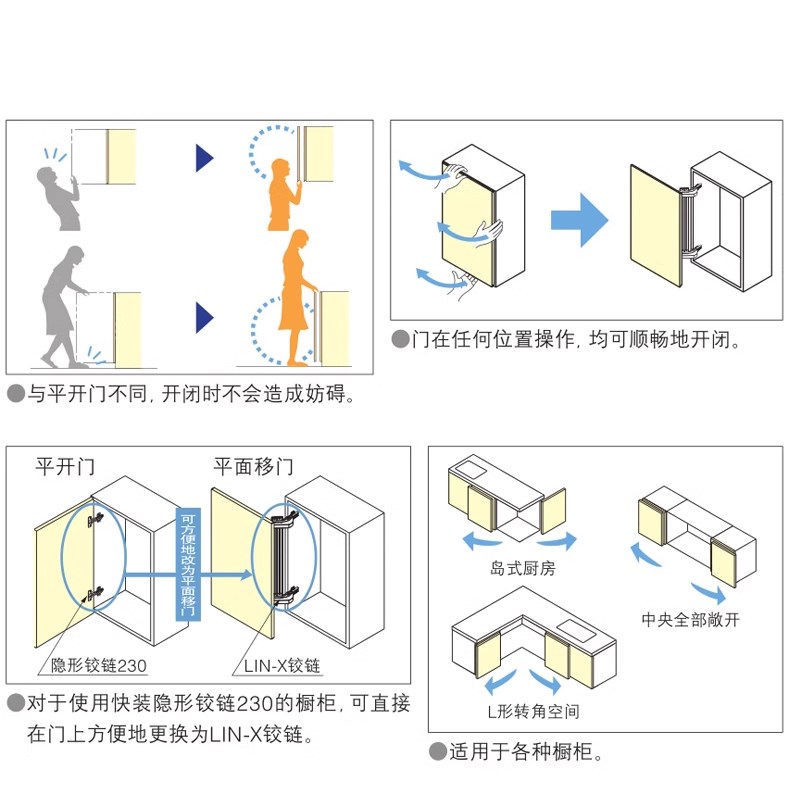 ●与平开门不同，开闭时不会造成妨碍。

●门在任何位置操作，均可顺畅地开闭。

平开门

平面移门

可方便地改为平面移门

隐形铰链230

LIN-X铰链

●对于使用快装隐形铰链230的橱柜，可直接在门上方便地更换为LIN-X铰链。

岛式厨房

中央全部敞开

L形转角空间

●适用于各种橱柜。