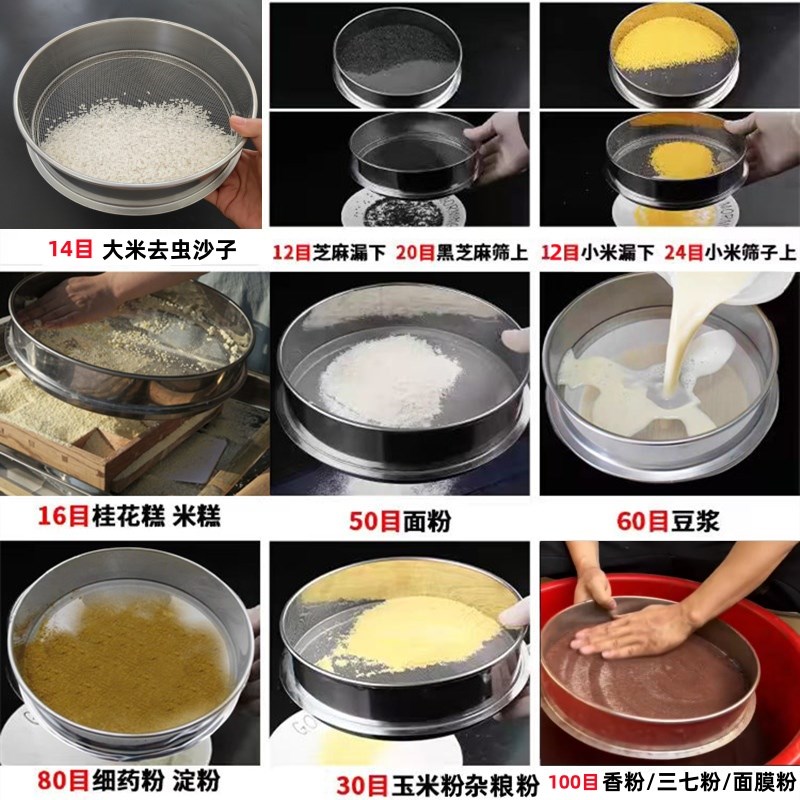 14目 大米去虫沙子

12目芝麻漏下 20目黑芝麻筛上

12目小米漏下 24目小米筛子上

16目桂花糕 米糕

50目面粉

60目豆浆

80目细药粉 淀粉

30目玉米粉杂粮粉

100目香粉/三七粉/面膜粉