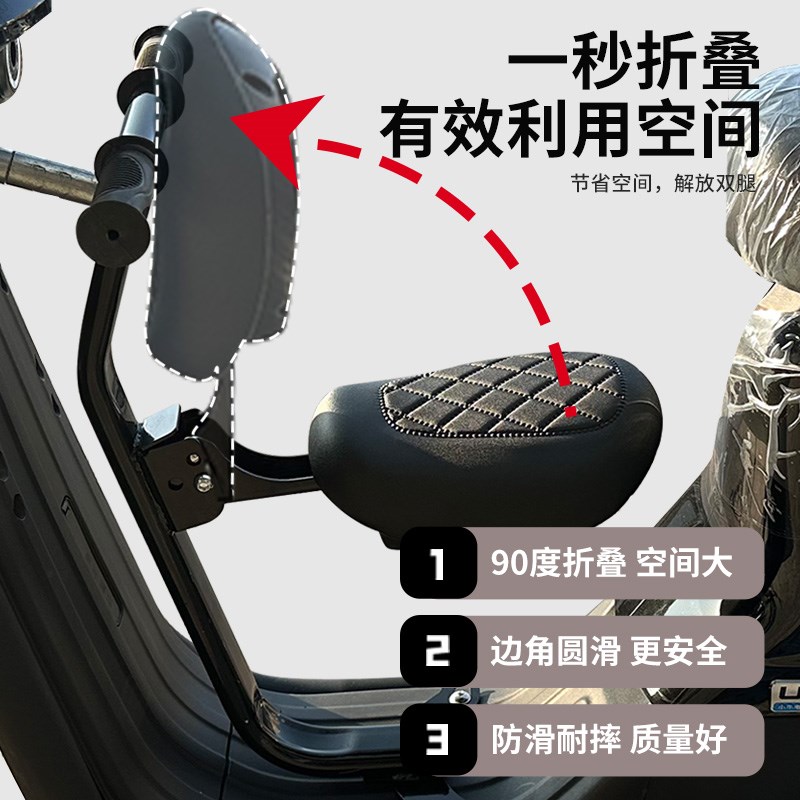 一秒折叠
有效利用空间

节省空间，解放双腿

1 90度折叠 空间大

2 边角圆滑 更安全

3 防滑耐摔 质量好