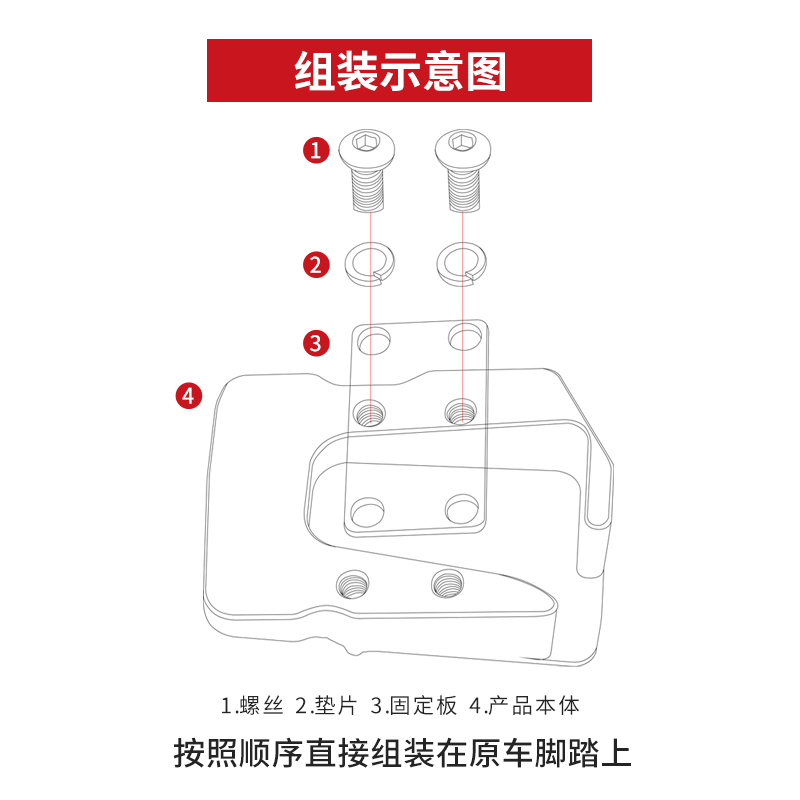 组装示意图

1

2

3

4

1.螺丝 2.垫片 3.固定板 4.产品本体

按照顺序直接组装在原车脚踏上