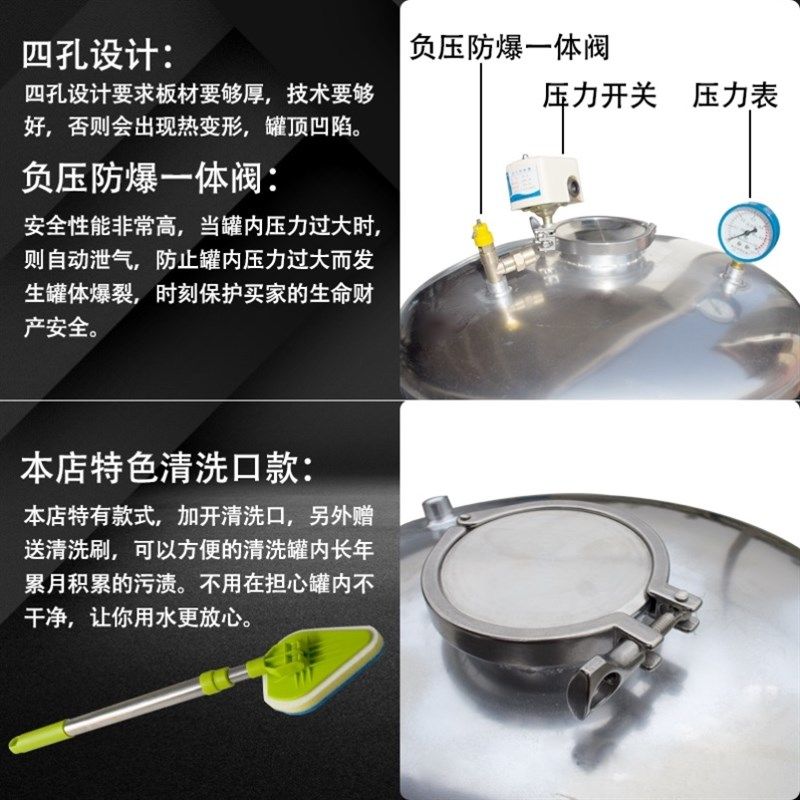 四孔设计:
四孔设计要求板材要够厚，技术要够好，否则会出现热变形，罐顶凹陷。

负压防爆一体阀:
安全性能非常高，当罐内压力过大时，则自动泄气，防止罐内压力过大而发生罐体爆裂，时刻保护买家的生命财产安全。

负压防爆一体阀
压力开关
压力表

本店特色清洗口款:
本店特有款式，加开清洗口，另外赠送清洗刷，可以方便的清洗罐内长年累月积累的污渍。不用在担心罐内不干净，让你用水更放心。