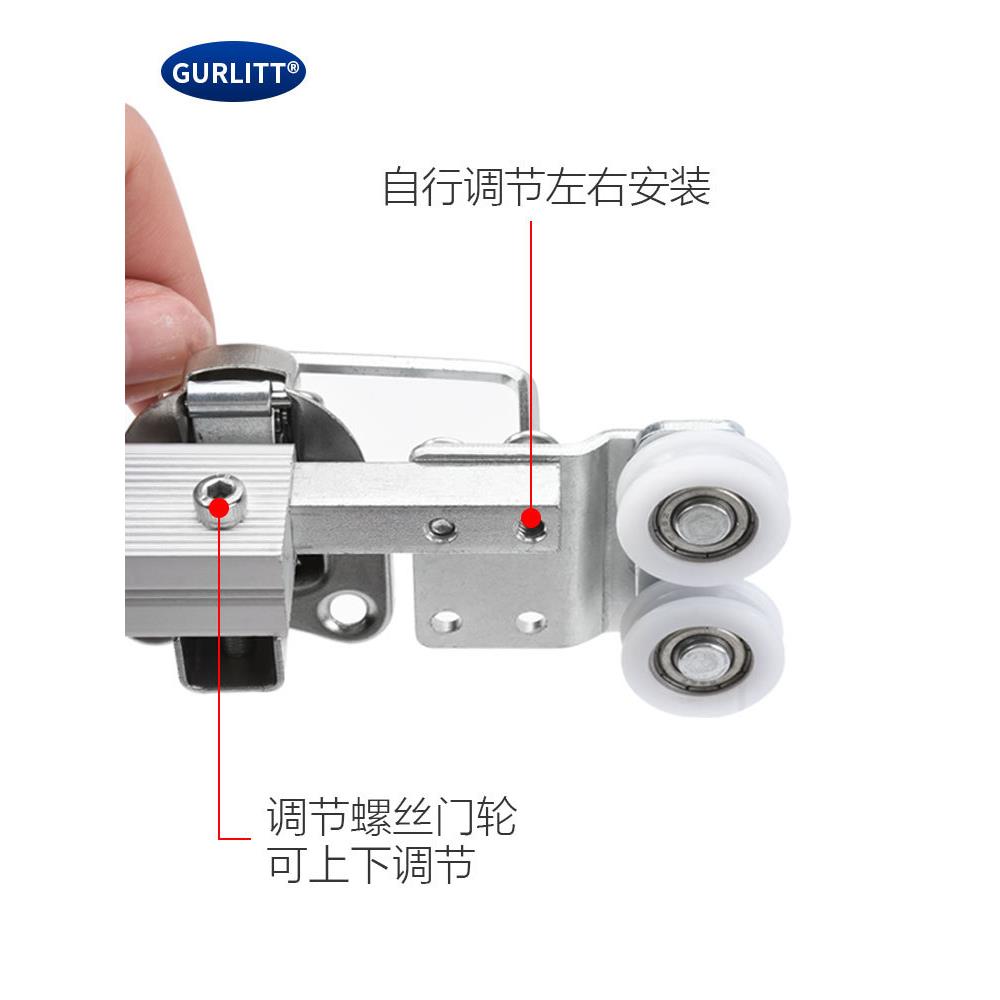 GURLITT®

自行调节左右安装

调节螺丝门轮
可上下调节