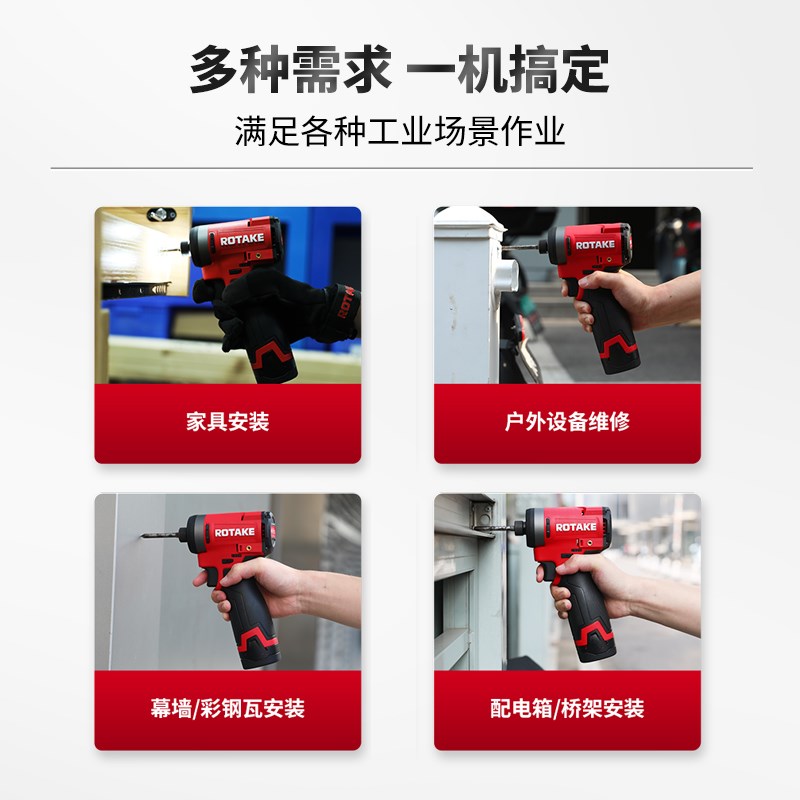 多种需求 一机搞定
满足各种工业场景作业

ROTAKE
ROTAKE
家具安装

ROTAKE
户外设备维修

ROTAKE
幕墙/彩钢瓦安装

ROTAKE
配电箱/桥架安装