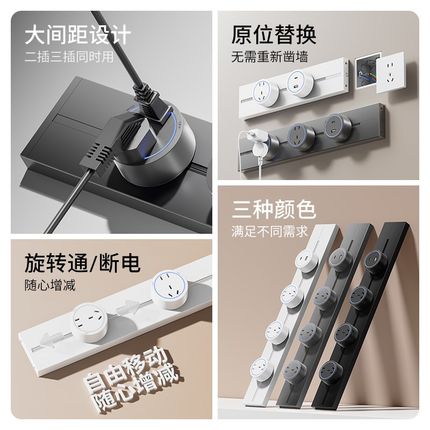 大间距设计
二插三插同时用

原位替换
无需重新凿墙

旋转通/断电
随心增减

自由移动
随心增减

三种颜色
满足不同需求