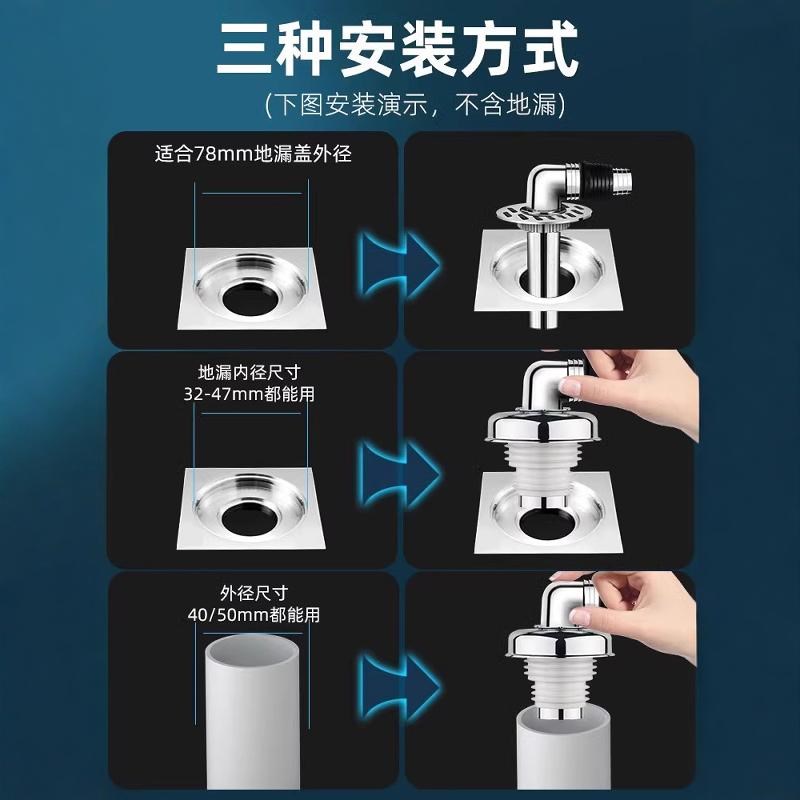 三种安装方式
(下图安装演示，不含地漏)

适合78mm地漏盖外径

地漏内径尺寸
32-47mm都能用

外径尺寸
40/50mm都能用