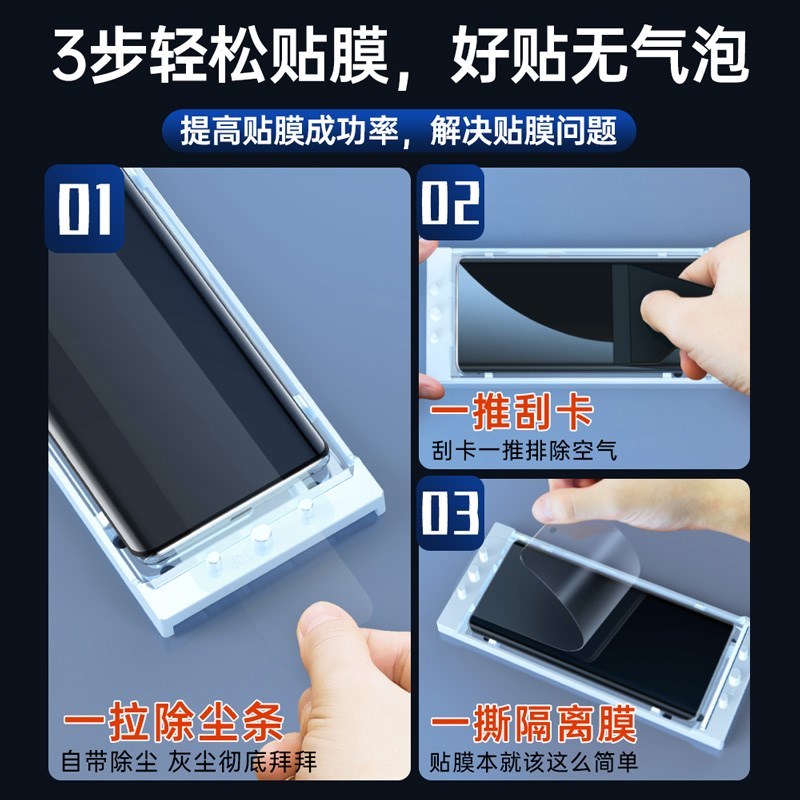 3步轻松贴膜，好贴无气泡

提高贴膜成功率，解决贴膜问题

01

一拉除尘条

自带除尘 灰尘彻底拜拜

02

一推刮卡

刮卡一推排除空气

03

一撕隔离膜

贴膜本就该这么简单