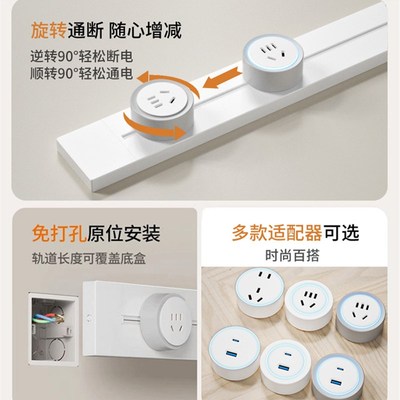 旋转通断 随心增减

逆转90°轻松断电
顺转90°轻松通电

免打孔原位安装

轨道长度可覆盖底盒

多款适配器可选

时尚百搭