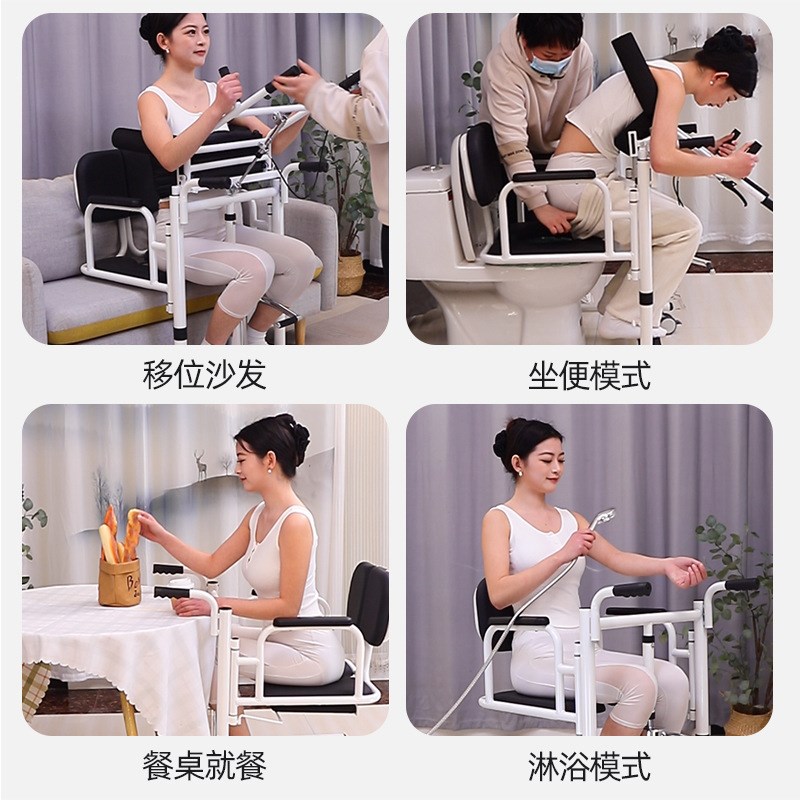 移位沙发

坐便模式

餐桌就餐

淋浴模式