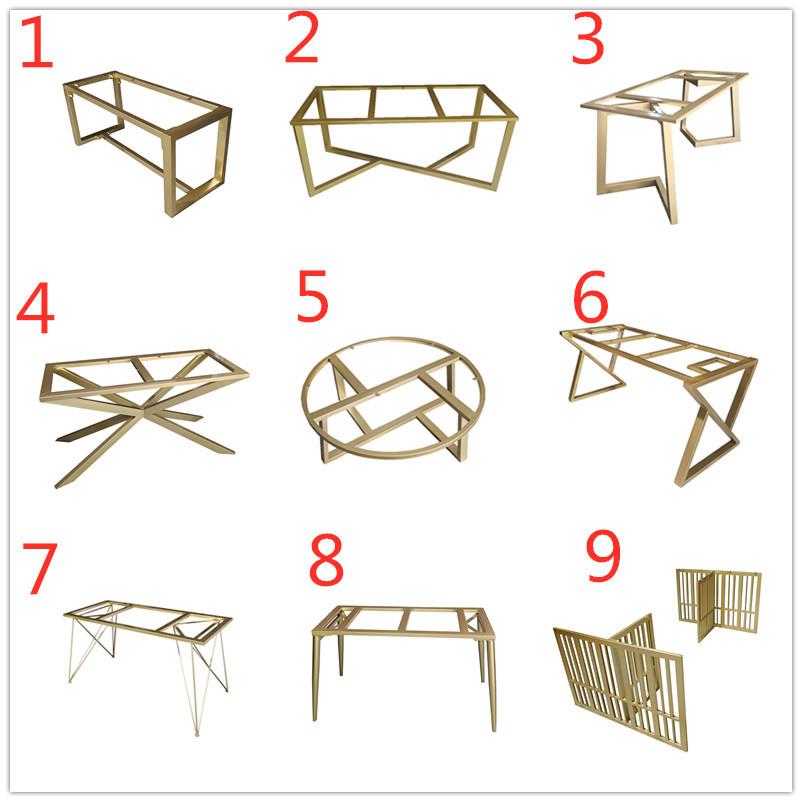 1
2
3
4
5
6
7
8
9