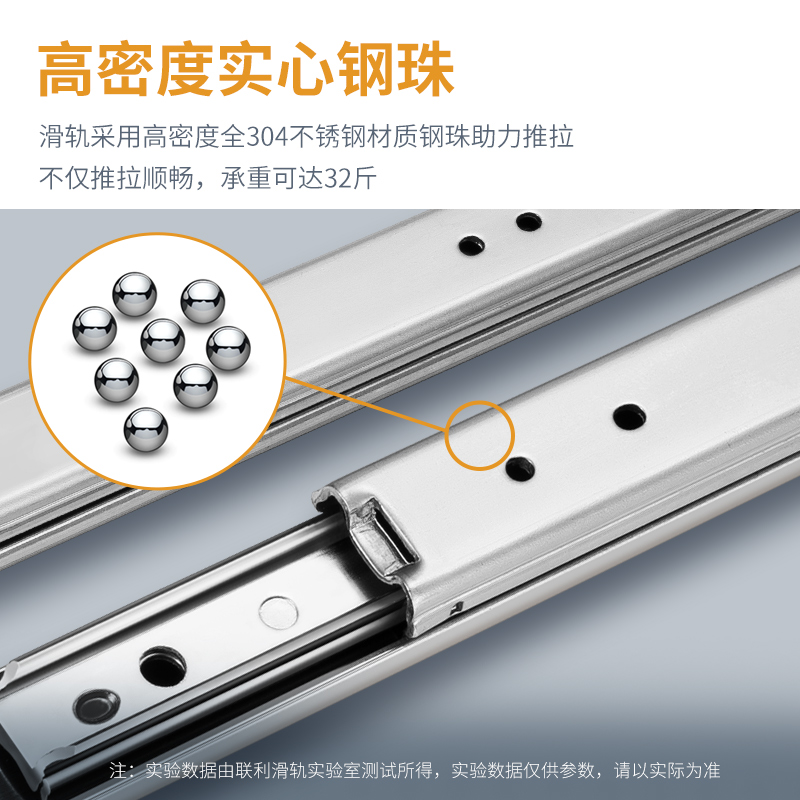 高密度实心钢珠

滑轨采用高密度全304不锈钢材质钢珠助力推拉
不仅推拉顺畅，承重可达32斤

注：实验数据由联利滑轨实验室测试所得，实验数据仅供参数，请以实际为准