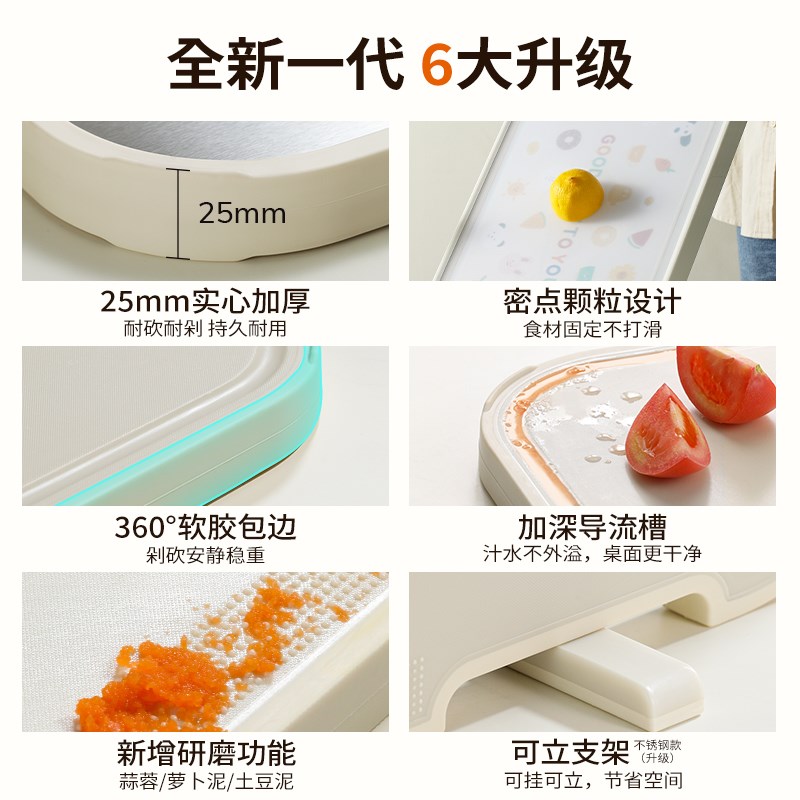 全新一代 6大升级

25mm

25mm实心加厚
耐砍耐剁 持久耐用

GOOD TO YOU

密点颗粒设计
食材固定不打滑

360°软胶包边
剁砍安静稳重

加深导流槽
汁水不外溢，桌面更干净

新增研磨功能
蒜蓉/萝卜泥/土豆泥

可立支架 不锈钢款（升级）
可挂可立，节省空间