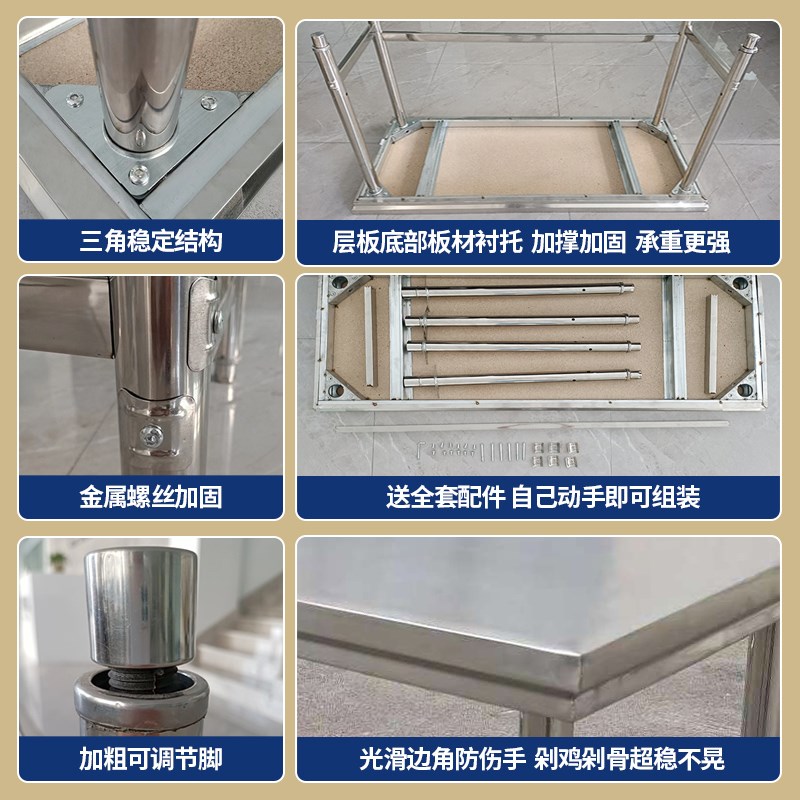 三角稳定结构

层板底部板材衬托 加撑加固 承重更强

金属螺丝加固

送全套配件 自己动手即可组装

加粗可调节脚

光滑边角防伤手 剁鸡剁骨超稳不晃