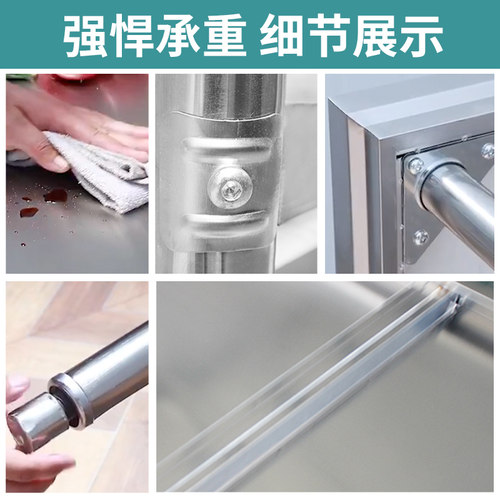 强悍承重 细节展示