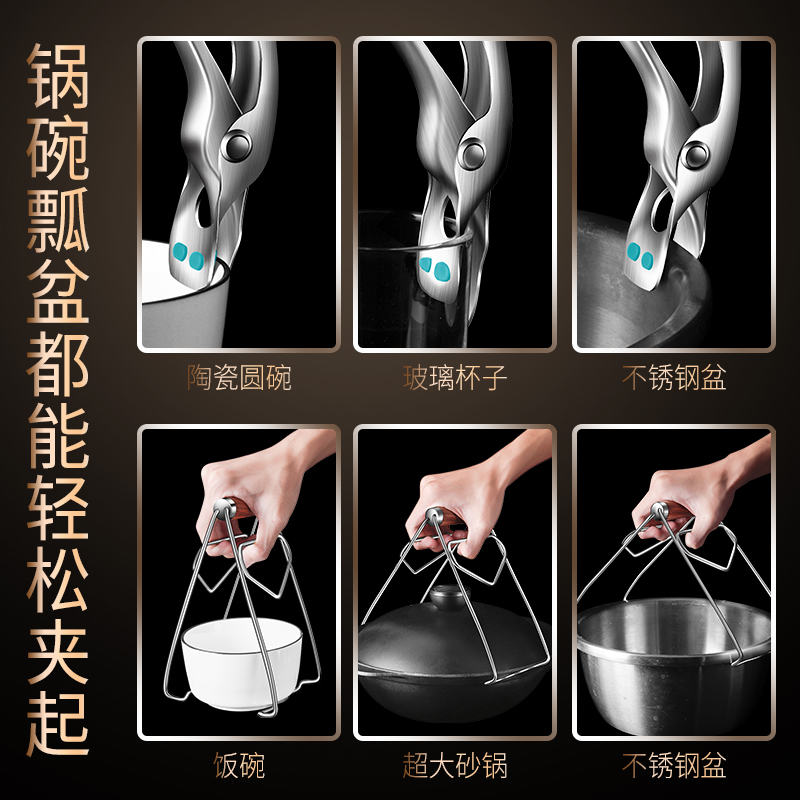 锅碗瓢盆都能轻松夹起

陶瓷圆碗

玻璃杯子

不锈钢盆

饭碗

超大砂锅

不锈钢盆