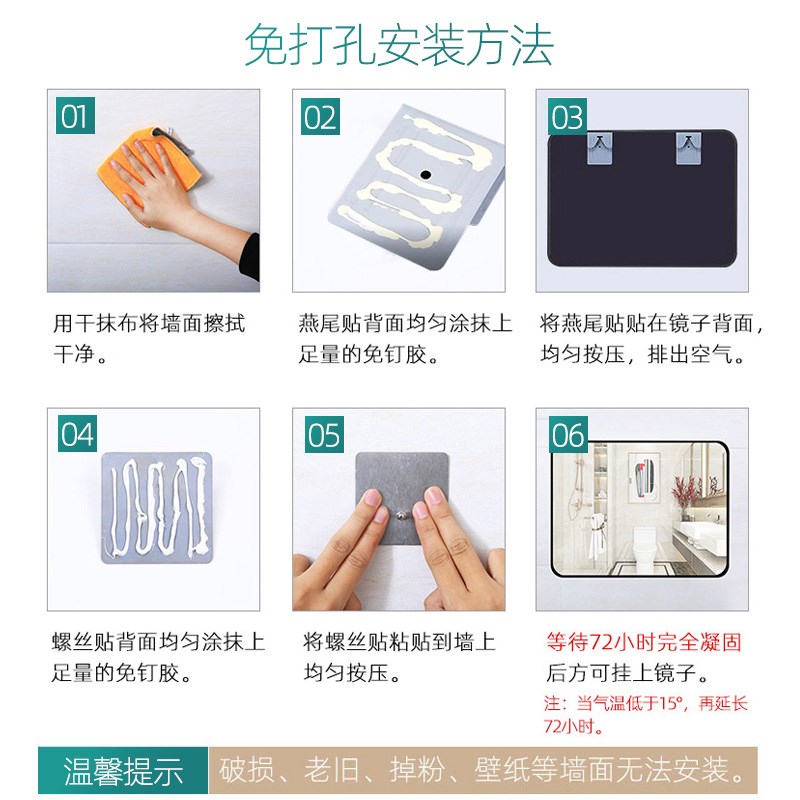 免打孔安装方法

01

用干抹布将墙面擦拭干净。

02

燕尾贴背面均匀涂抹上足量的免钉胶。

03

将燕尾贴贴在镜子背面，均匀按压，排出空气。

04

螺丝贴背面均匀涂抹上足量的免钉胶。

05

将螺丝贴粘贴到墙上均匀按压。

06

等待72小时完全凝固后方可挂上镜子。

注：当气温低于15°，再延长72小时。

温馨提示 破损、老旧、掉粉、壁纸等墙面无法安装。