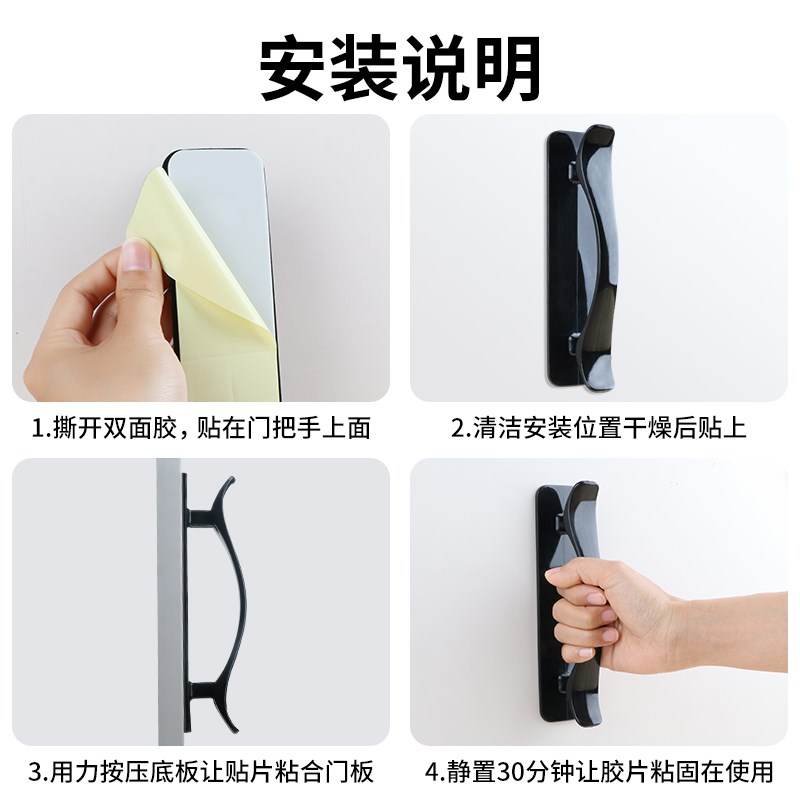 安装说明

1.撕开双面胶，贴在门把手上面

2.清洁安装位置干燥后贴上

3.用力按压底板让贴片粘合门板

4.静置30分钟让胶片粘固在使用