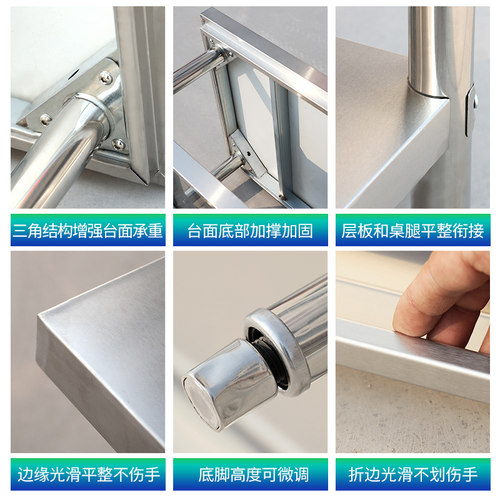 三角结构增强台面承重

台面底部加撑加固

层板和桌腿平整衔接

边缘光滑平整不伤手

底脚高度可微调

折边光滑不划伤手