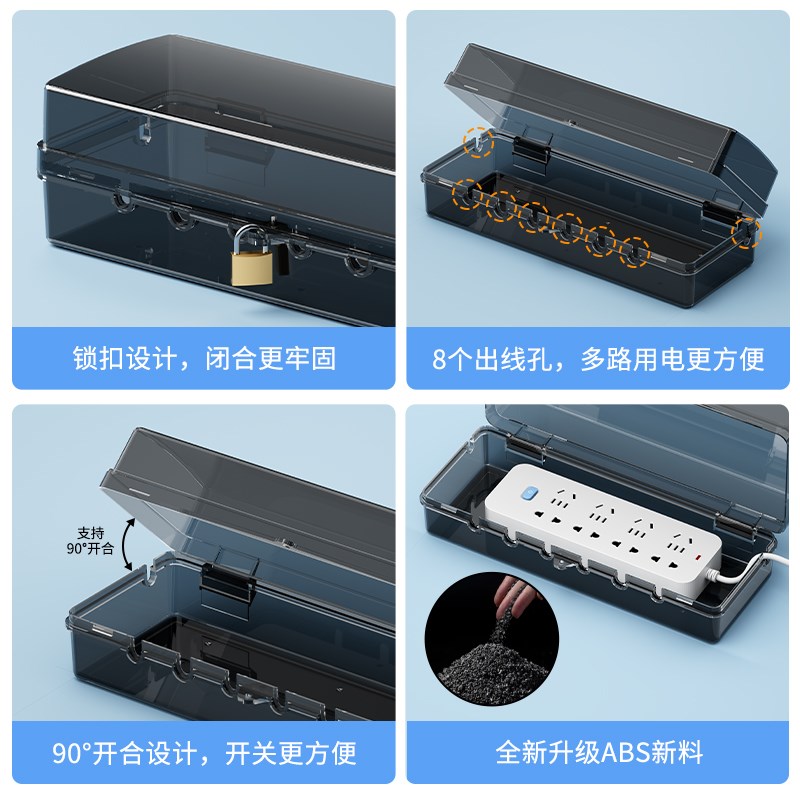 锁扣设计，闭合更牢固

8个出线孔，多路用电更方便

支持
90°开合

90°开合设计，开关更方便

全新升级ABS新料